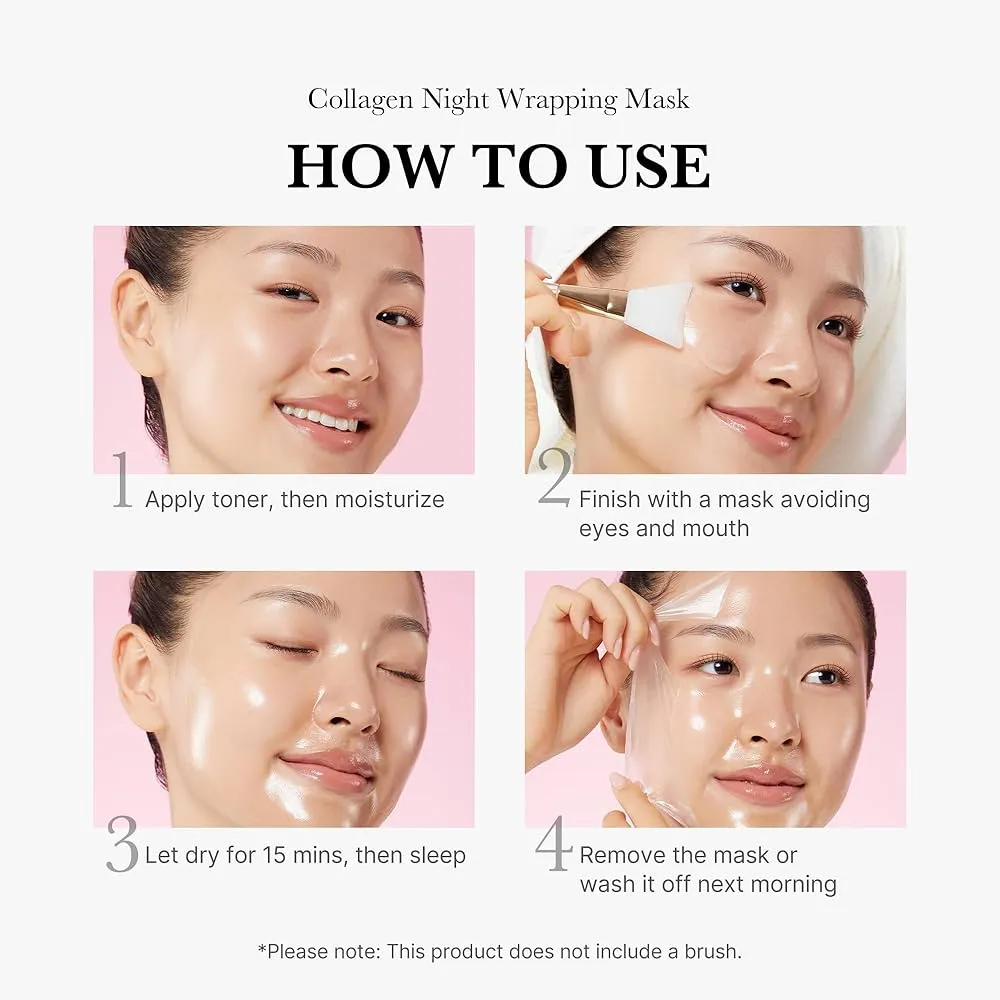 Collagen Night Wrapping Mask

HOW TO USE

1 Apply toner, then moisturize

2 Finish with a mask avoiding eyes and mouth

3 Let dry for 15 mins, then sleep

4 Remove the mask or wash it off next morning

*Please note: This product does not include a brush.